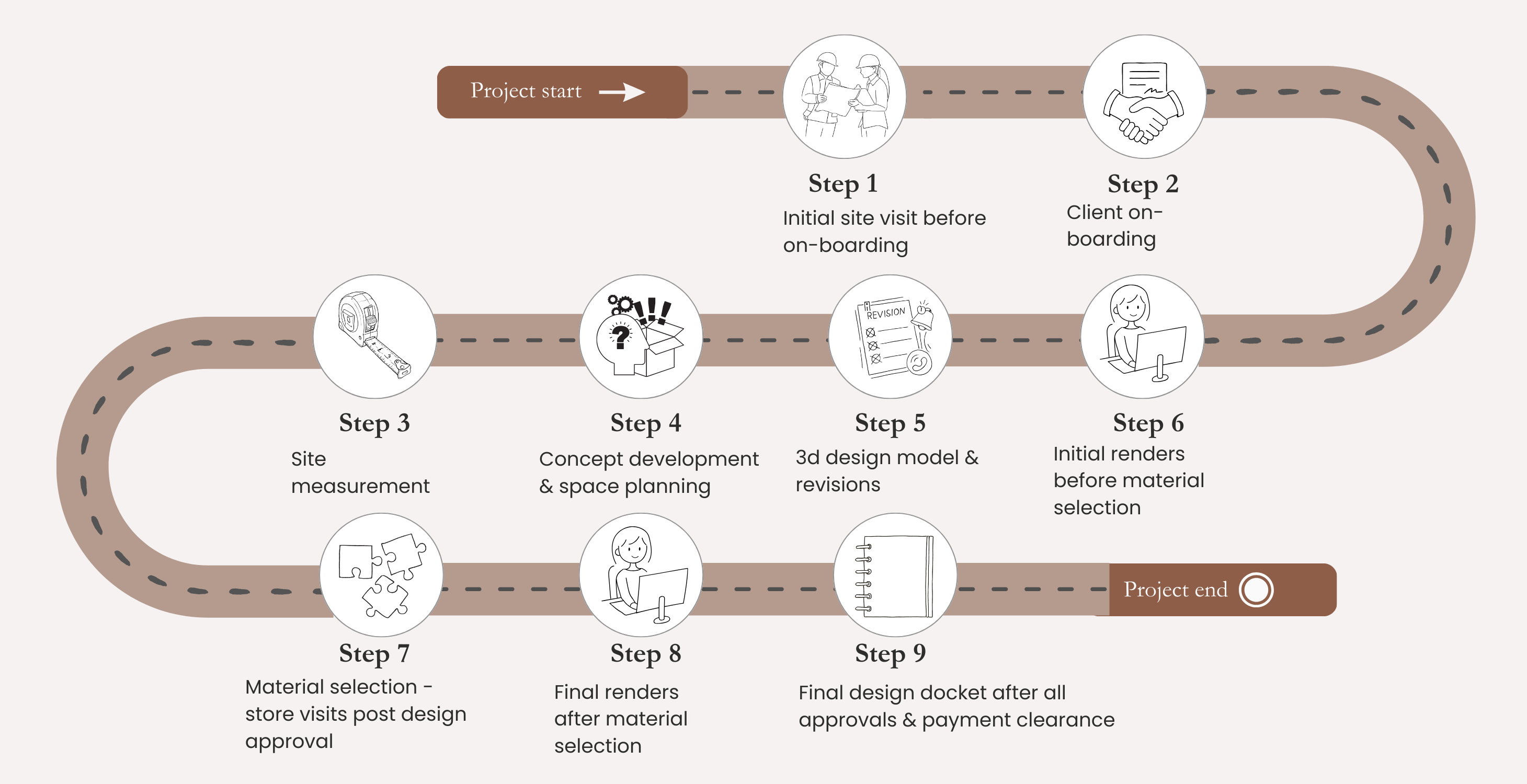 Project start

Step 1
Initial site visit before on-boarding

Step 2
Client on-boarding

Step 3
Site measurement

Step 4
Concept development & space planning

REVISION

Step 5
3d design model & revisions

Step 6
Initial renders before material selection

Step 7
Material selection - store visits post design approval

Step 8
Final renders after material selection

Step 9
Final design docket after all approvals & payment clearance

Project end